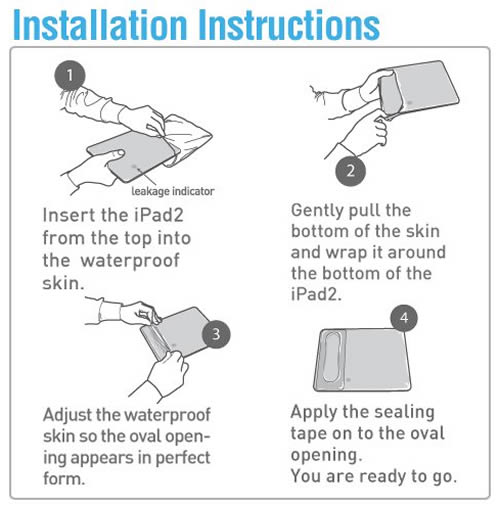 Installation Instructions

1

leakage indicator

Insert the iPad2 from the top into the waterproof skin.

2

Gently pull the bottom of the skin and wrap it around the bottom of the iPad2.

3

Adjust the waterproof skin so the oval opening appears in perfect form.

4

Apply the sealing tape on to the oval opening.
You are ready to go.