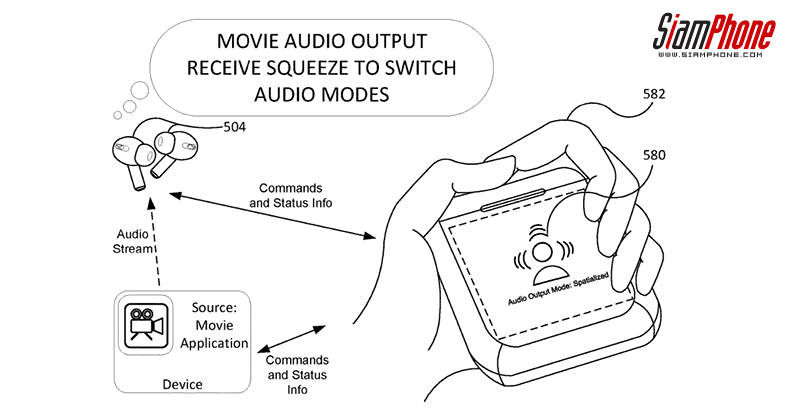 SiamPhone
WWW.SIAMPHONE.COM

MOVIE AUDIO OUTPUT RECEIVE SQUEEZE TO SWITCH AUDIO MODES

504

582

580

Commands and Status Info

Audio Stream

Audio Output Mode: Spatialized

Source: Movie Application

Device

Commands and Status Info